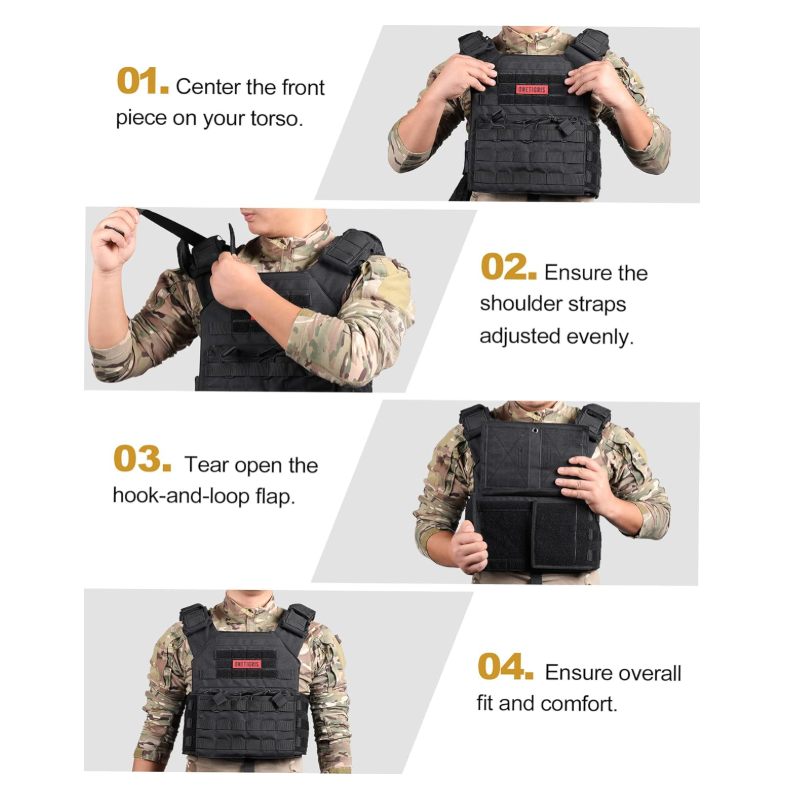 01. Center the front piece on your torso.

ONETIGRIS

02. Ensure the shoulder straps adjusted evenly.

03. Tear open the hook-and-loop flap.

ONETIGRIS

04. Ensure overall fit and comfort.